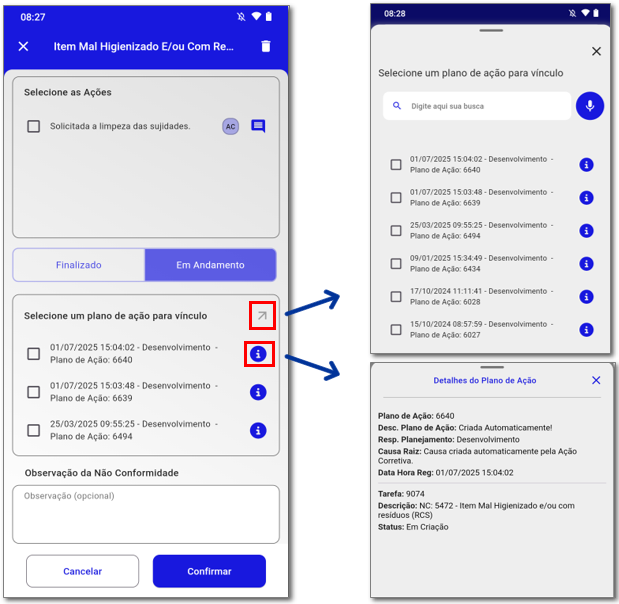 08:27

Item Mal Higienizado E/ou Com Re...

Selecione as Ações

Solicitada a limpeza das sujidades.

AC

Finalizado

Em Andamento

Selecione um plano de ação para vínculo

01/07/2025 15:04:02 - Desenvolvimento - Plano de Ação: 6640

01/07/2025 15:03:48 - Desenvolvimento - Plano de Ação: 6639

25/03/2025 09:55:25 - Desenvolvimento - Plano de Ação: 6494

Observação da Não Conformidade

Observação (opcional)

Cancelar

Confirmar

08:28

Selecione um plano de ação para vínculo

Digite aqui sua busca

01/07/2025 15:04:02 - Desenvolvimento - Plano de Ação: 6640

01/07/2025 15:03:48 - Desenvolvimento - Plano de Ação: 6639

25/03/2025 09:55:25 - Desenvolvimento - Plano de Ação: 6494

09/01/2025 15:34:49 - Desenvolvimento - Plano de Ação: 6434

17/10/2024 11:11:41 - Desenvolvimento - Plano de Ação: 6028

15/10/2024 08:57:59 - Desenvolvimento - Plano de Ação: 6027

Detalhes do Plano de Ação

Plano de Ação: 6640
Desc. Plano de Ação: Criada Automaticamente!
Resp. Planejamento: Desenvolvimento
Causa Raiz: Causa criada automaticamente pela Ação Corretiva.
Data Hora Reg: 01/07/2025 15:04:02

Tarefa: 9074
Descrição: NC: 5472 - Item Mal Higienizado e/ou com resíduos (RCS)
Status: Em Criação